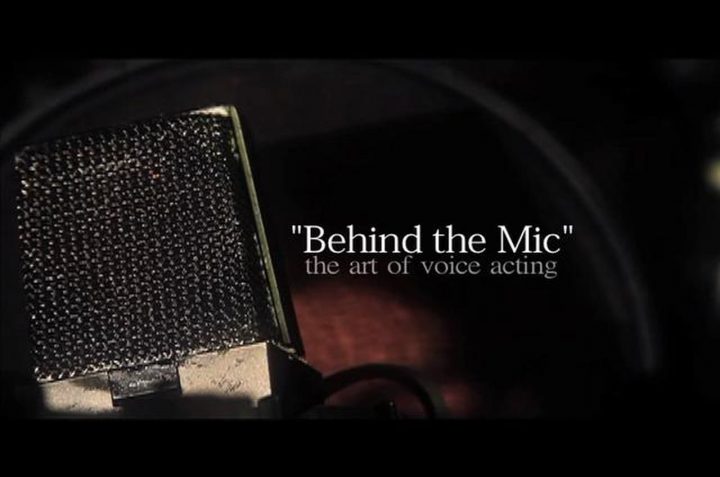 "Behind the Mic"
the art of voice acting